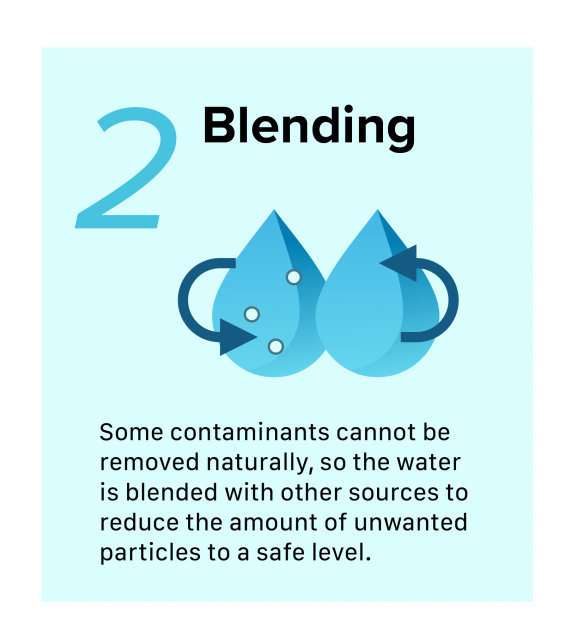 2 Blending

Some contaminants cannot be removed naturally, so the water is blended with other sources to reduce the amount of unwanted particles to a safe level.