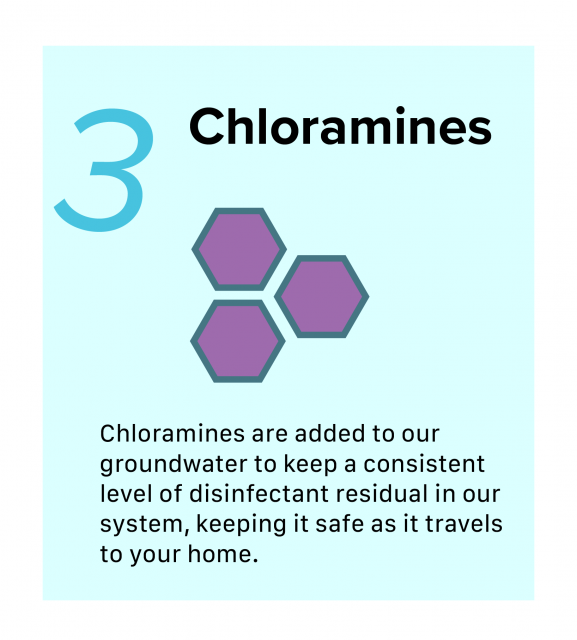 3 Chloramines

Chloramines are added to our groundwater to keep a consistent level of disinfectant residual in our system, keeping it safe as it travels to your home.